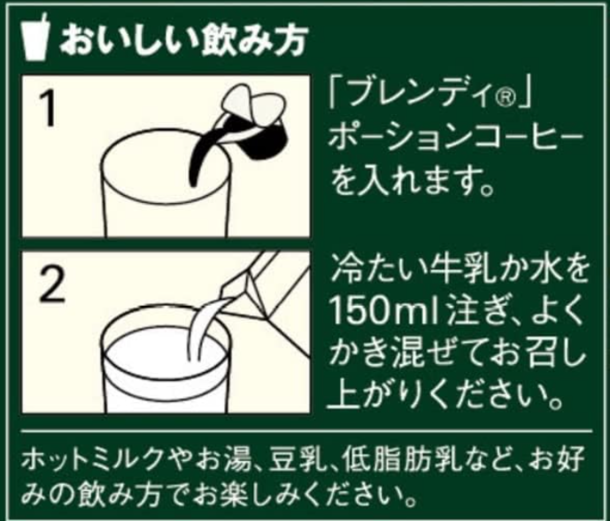 おいしい飲み方

1

「ブレンディ®」ポーションコーヒーを入れます。

2

冷たい牛乳か水を150ml注ぎ、よくかき混ぜてお召し上がりください。

ホットミルクやお湯、豆乳、低脂肪乳など、お好みの飲み方でお楽しみください。