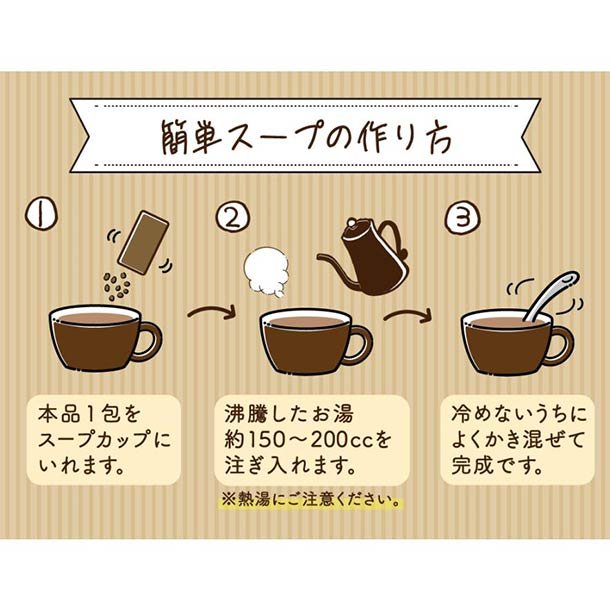 簡単スープの作り方

①

本品1包をスープカップにいれます。

②

沸騰したお湯約150～200ccを注ぎ入れます。

※熱湯にご注意ください。

③

冷めないうちによくかき混ぜて完成です。