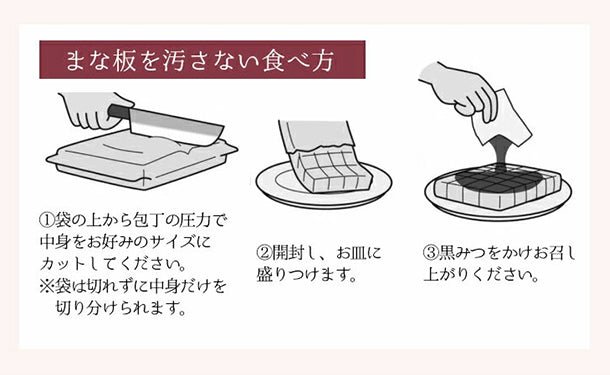 まな板を汚さない食べ方

①袋の上から包丁の圧力で中身をお好みのサイズにカットしてください。
※袋は切れずに中身だけを切り分けられます。

②開封し、お皿に盛りつけます。

③黒みつをかけお召し上がりください。