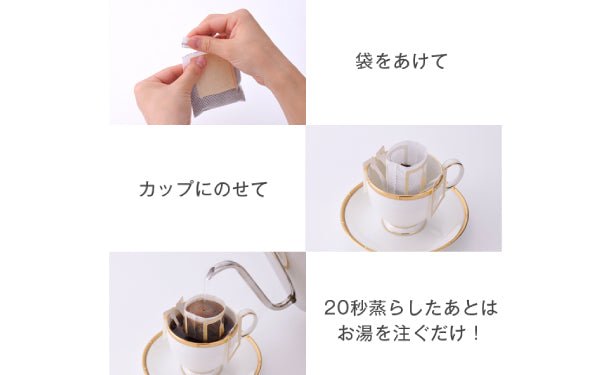 袋をあけて

カップにのせて

20秒蒸らしたあとは
お湯を注ぐだけ！