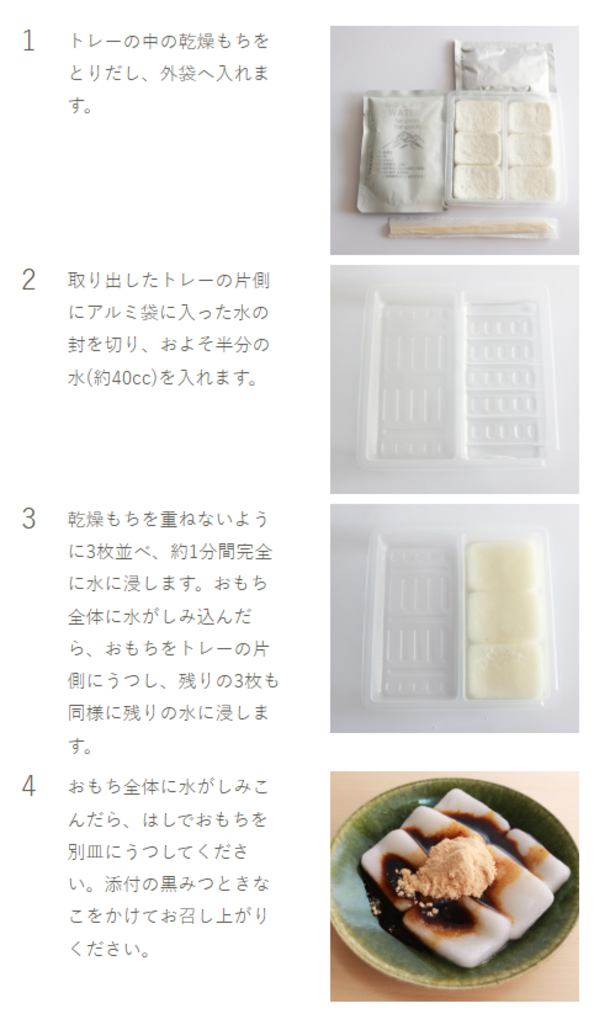 1 トレーの中の乾燥もちをとりだし、外袋へ入れます。

WATER

2 取り出したトレーの片側にアルミ袋に入った水の封を切り、およそ半分の水(約40cc)を入れます。

3 乾燥もちを重ねないように3枚並べ、約1分間完全に水に浸します。おもち全体に水がしみ込んだら、おもちをトレーの片側にうつし、残りの3枚も同様に残りの水に浸します。

4 おもち全体に水がしみこんだら、はしでおもちを別皿にうつしてください。添付の黒みつときなこをかけてお召し上がりください。