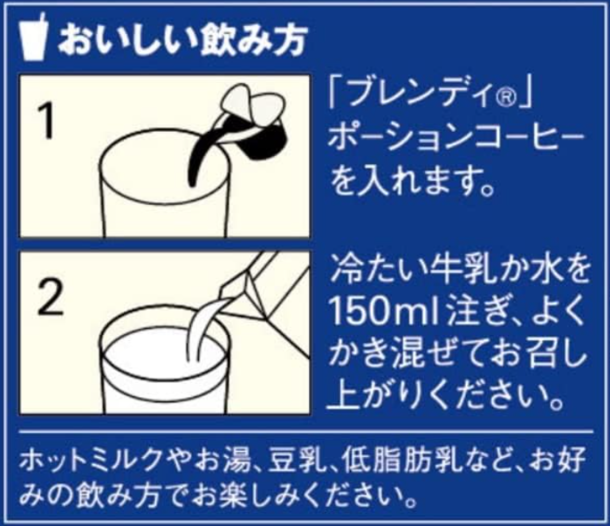 おいしい飲み方

1

「ブレンディ®」ポーションコーヒーを入れます。

2

冷たい牛乳か水を150ml注ぎ、よくかき混ぜてお召し上がりください。

ホットミルクやお湯、豆乳、低脂肪乳など、お好みの飲み方でお楽しみください。