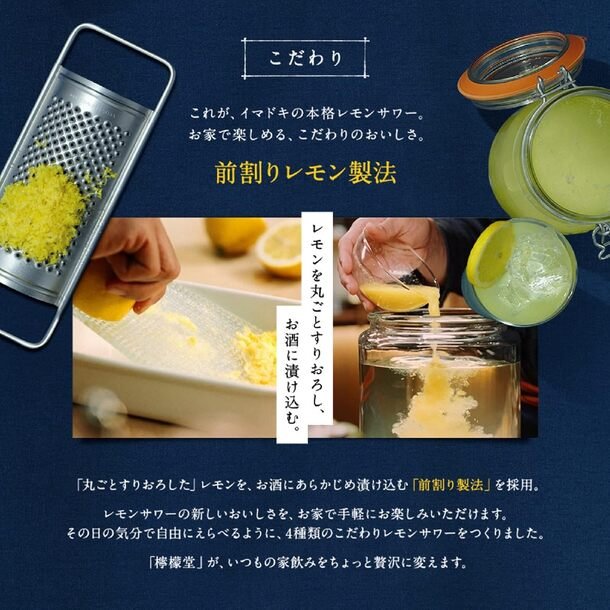 こだわり

これが、イマドキの本格レモンサワー。
お家で楽しめる、こだわりのおいしさ。

前割りレモン製法

レモンを丸ごとすりおろし、
お酒に漬け込む。

「丸ごとすりおろした」レモンを、お酒にあらかじめ漬け込む「前割り製法」を採用。

レモンサワーの新しいおいしさを、お家で手軽にお楽しみいただけます。
その日の気分で自由にえらべるように、4種類のこだわりレモンサワーをつくりました。

「檸檬堂」が、いつもの家飲みをちょっと贅沢に変えます。