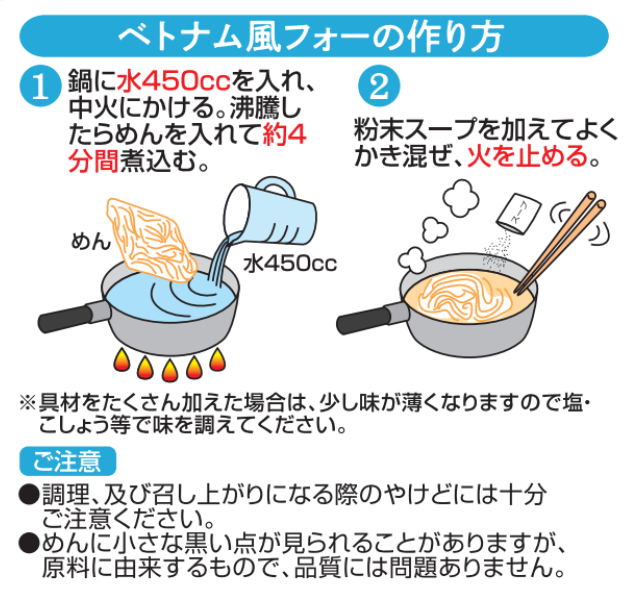 ベトナム風フォーの作り方

1 鍋に水450ccを入れ、中火にかける。沸騰したらめんを入れて約4分間煮込む。

めん

水450cc

2 粉末スープを加えてよくかき混ぜ、火を止める。

スープ

※具材をたくさん加えた場合は、少し味が薄くなりますので塩・こしょう等で味を調えてください。

ご注意

●調理、及び召し上がりになる際のやけどには十分ご注意ください。
●めんに小さな黒い点が見られることがありますが、原料に由来するもので、品質には問題ありません。