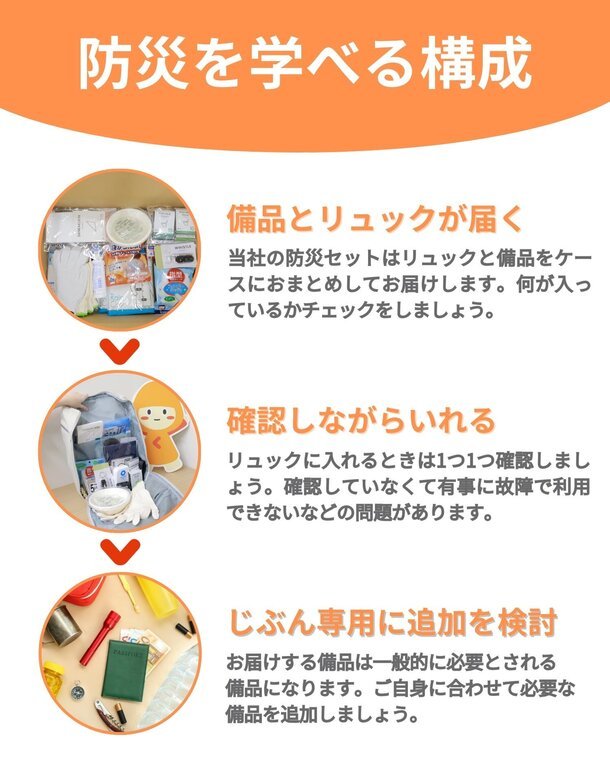 防災を学べる構成

備品とリュックが届く

当社の防災セットはリュックと備品をケースにおまとめしてお届けします。何が入っているかチェックをしましょう。

確認しながらいれる

リュックに入れるときは1つ1つ確認しましょう。確認していなくて有事に故障で利用できないなどの問題があります。

じぶん専用に追加を検討

お届けする備品は一般的に必要とされる備品になります。ご自身に合わせて必要な備品を追加しましょう。